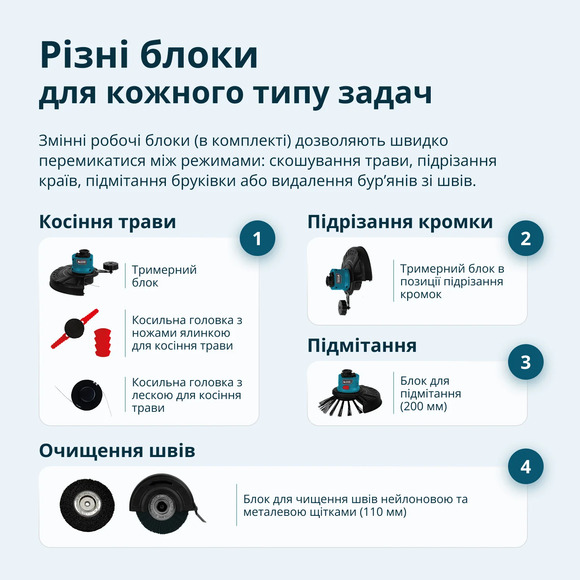 Різні блоки
для кожного типу задач

Змінні робочі блоки (в комплекті) дозволяють швидко перемикатися між режимами: скошування трави, підрізання країв, підмітання бруківки або видалення бур'янів зі швів.

Косіння трави

1

Тримерний блок

Косильна головка з ножами ялинкою для косіння трави

Косильна головка з лескою для косіння трави

Підрізання кромки

2

Тримерний блок в позиції підрізання кромок

Підмітання

3

Блок для підмітання (200 мм)

Очищення швів

4

Блок для чищення швів нейлоновою та металевою щітками (110 мм)