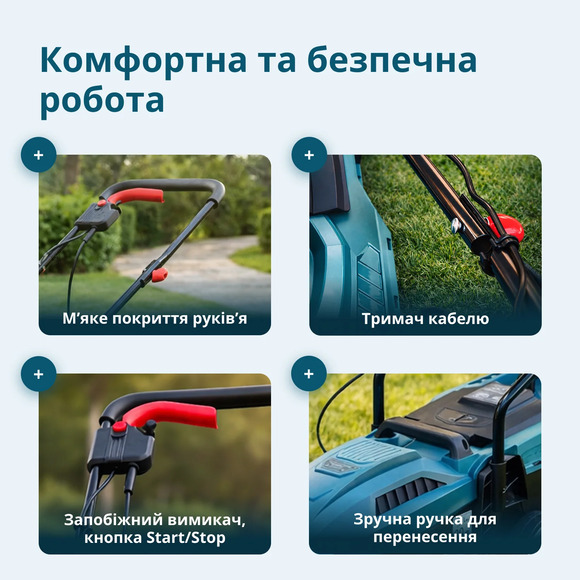 Комфортна та безпечна робота

+

М'яке покриття руків'я

+

Тримач кабелю

+

Запобіжний вимикач, кнопка Start/Stop

+

Зручна ручка для перенесення